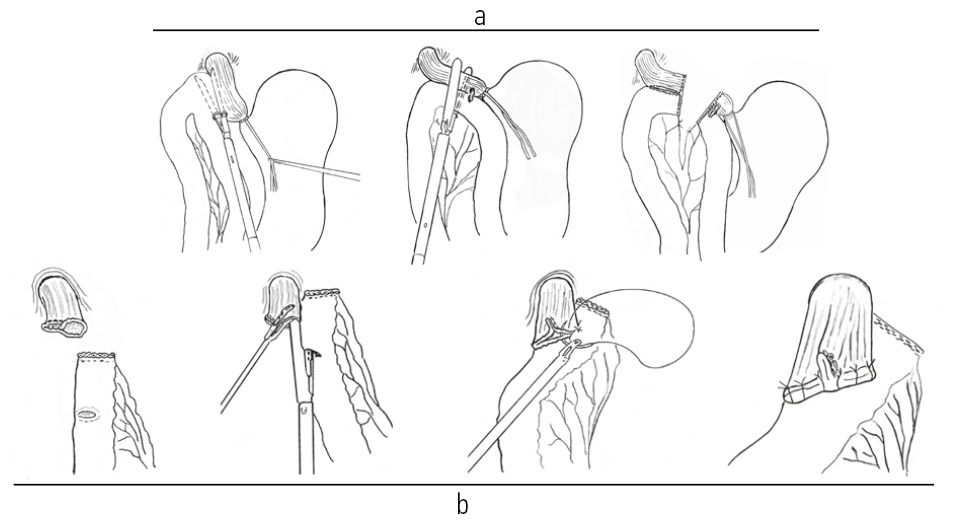 a

b